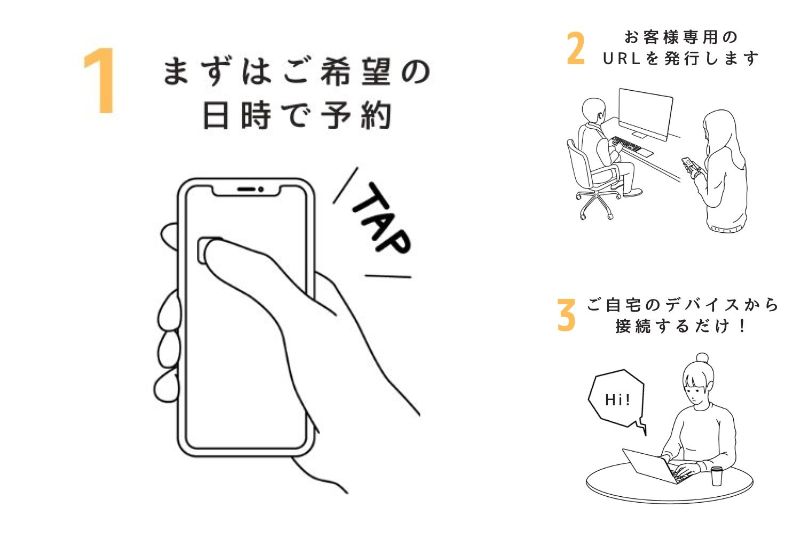 1 まずはご希望の日時で予約

TAP

2 お客様専用のURLを発行します

3 ご自宅のデバイスから接続するだけ！

Hi!